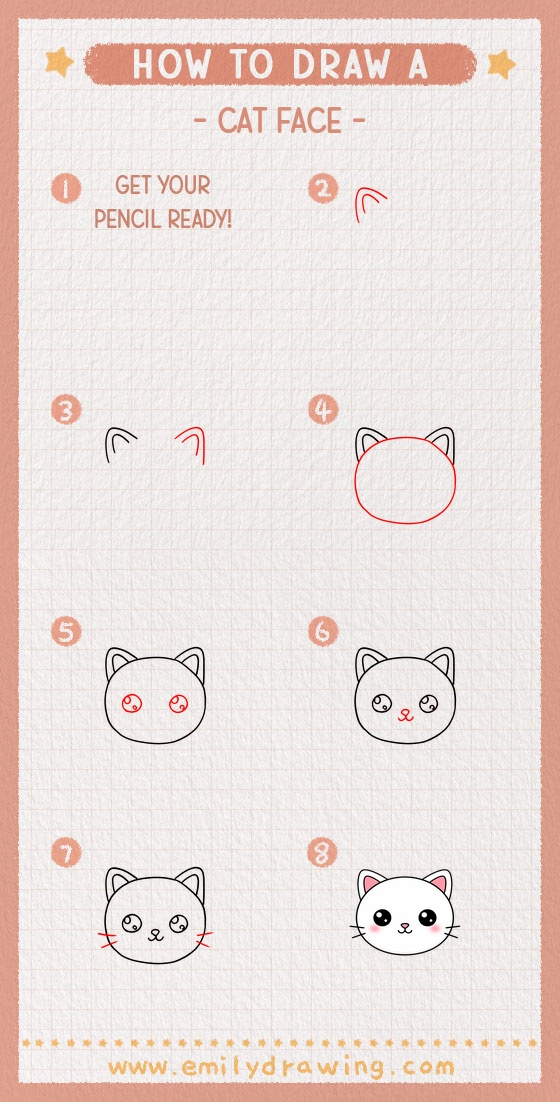 HOW TO DRAW A

- CAT FACE -

1 GET YOUR PENCIL READY!

2

3

4

5

6

7

8

www.emilydrawing.com